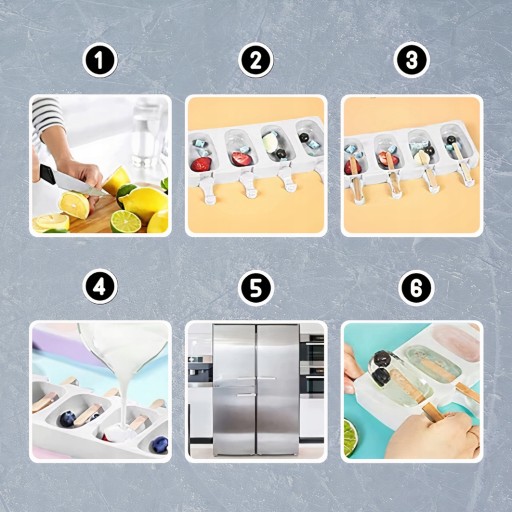 1

2

3

4

5

6