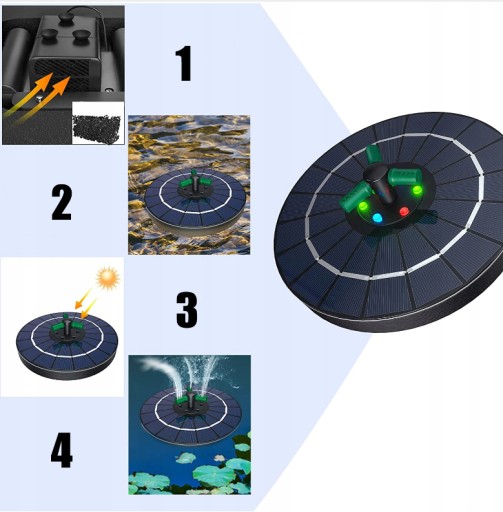 1

2

3

4