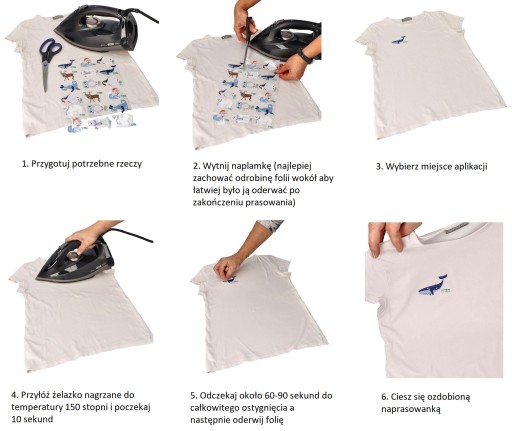 1. Przygotuj potrzebne rzeczy

2. Wytnij naplamkę (najlepiej zachować odrobinę folii wokół aby łatwiej było ją oderwać po zakończeniu prasowania)

3. Wybierz miejsce aplikacji

4. Przyłóż żelazko nagrzane do temperatury 150 stopni i poczekaj 10 sekund

5. Odczekaj około 60-90 sekund do całkowitego ostygnięcia a następnie oderwij folię

6. Ciesz się ozdobioną naprasowanką