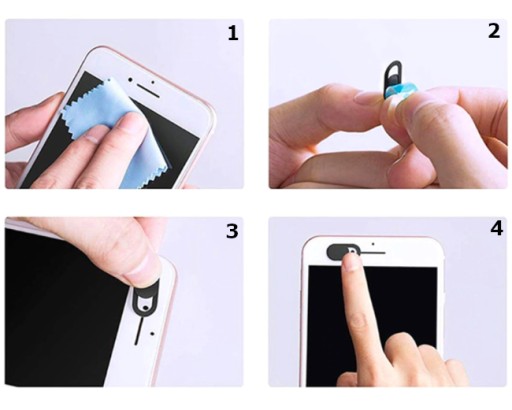 1

2

3

4