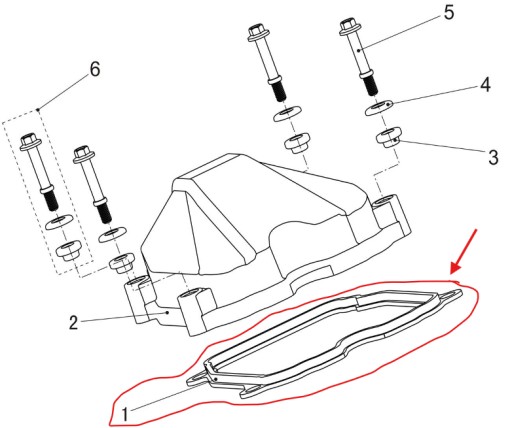 5
6
4
3
2
1