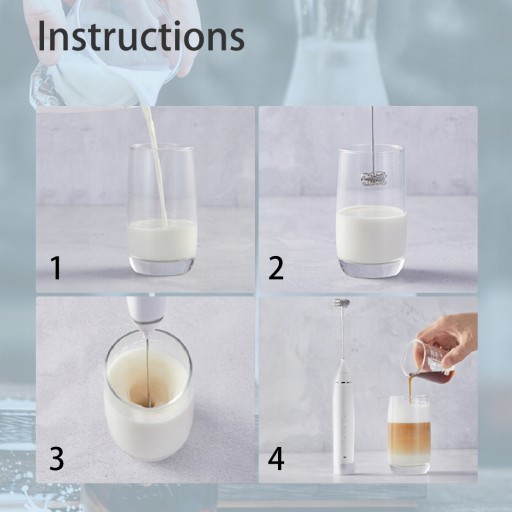 Instructions

1

2

3

4