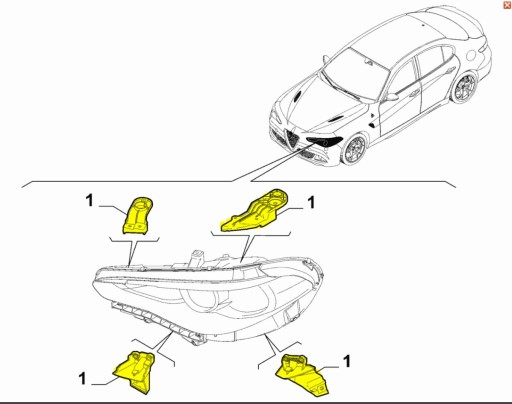 1

1

1

1