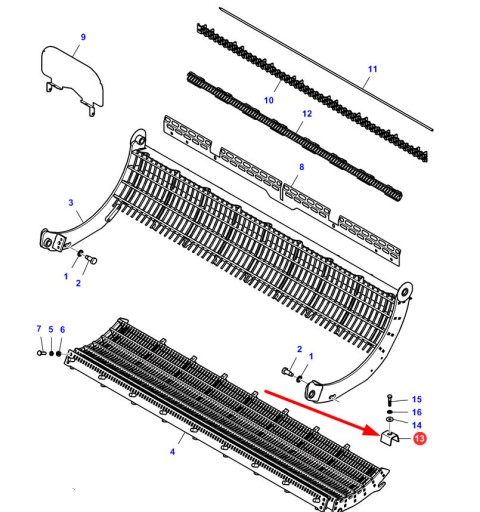 9
11
10
12
8
3
1
2
7
5
6
2
1
15
16
14
13
4