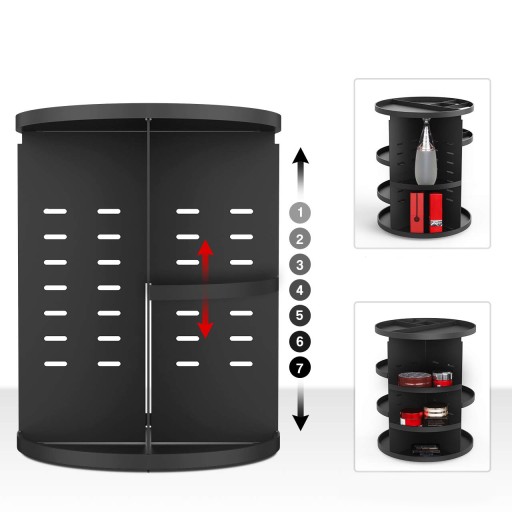 1
2
3
4
5
6
7