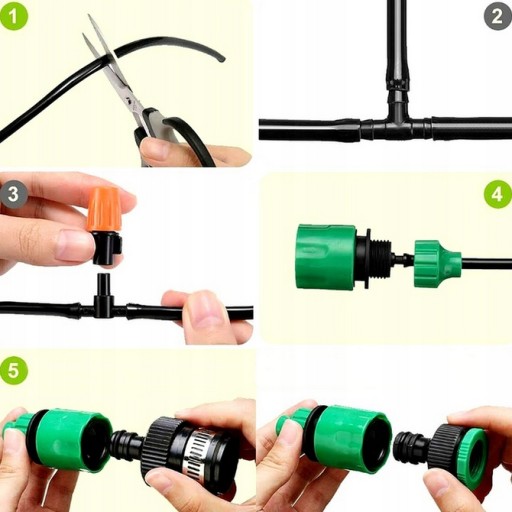 1

2

3

4

5