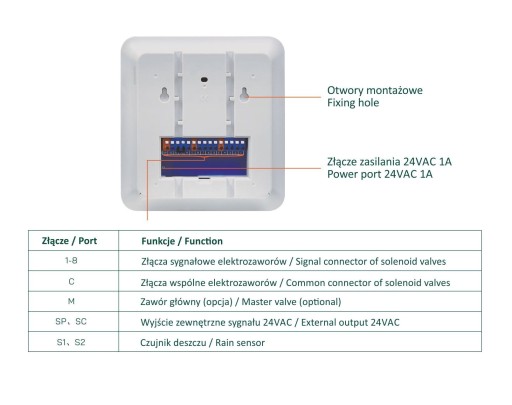 Otwory montażowe
Fixing hole

Złącze zasilania 24VAC 1A
Power port 24VAC 1A

| Złącze / Port | Funkcje / Function |
|---|---|
| 1-8 | Złącza sygnałowe elektrozaworów / Signal connector of solenoid valves |
| C | Złącza wspólne elektrozaworów / Common connector of solenoid valves |
| M | Zawór główny (opcja) / Master valve (optional) |
| SP、SC | Wyjście zewnętrzne sygnału 24VAC / External output 24VAC |
| S1、S2 | Czujnik deszczu / Rain sensor |