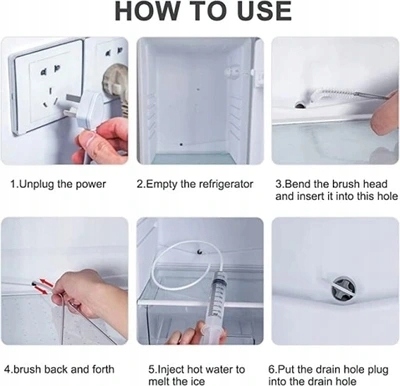 HOW TO USE

1.Unplug the power

2.Empty the refrigerator

3.Bend the brush head and insert it into this hole

4.brush back and forth

5.Inject hot water to melt the ice

6.Put the drain hole plug into the drain hole