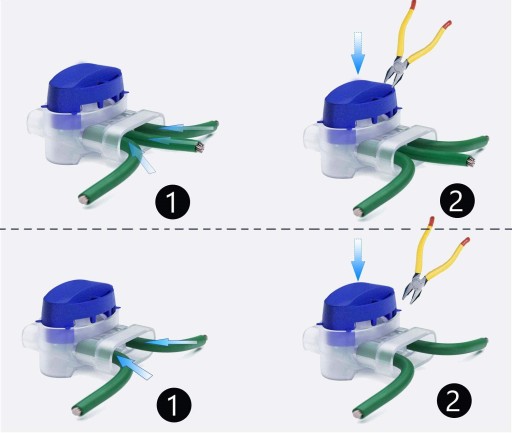 1

2

1

2