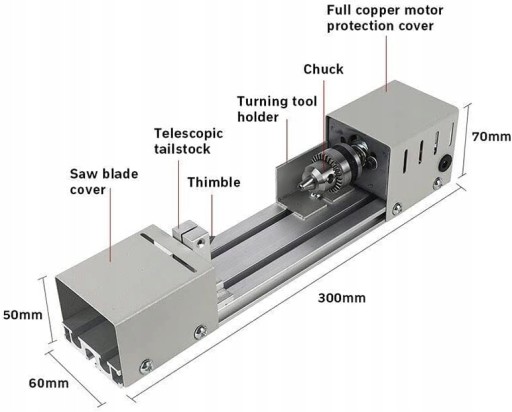 Full copper motor protection cover

Chuck

Turning tool holder

Telescopic tailstock

Saw blade cover

Thimble

70mm

300mm

50mm

60mm