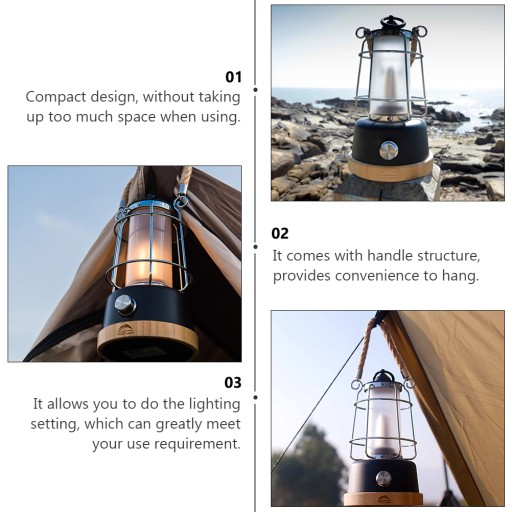 01
Compact design, without taking up too much space when using.

02
It comes with handle structure, provides convenience to hang.

03
It allows you to do the lighting setting, which can greatly meet your use requirement.