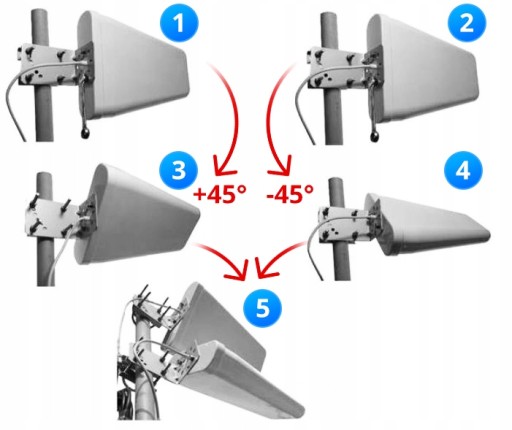 1
2
3
+45°
-45°
4
5