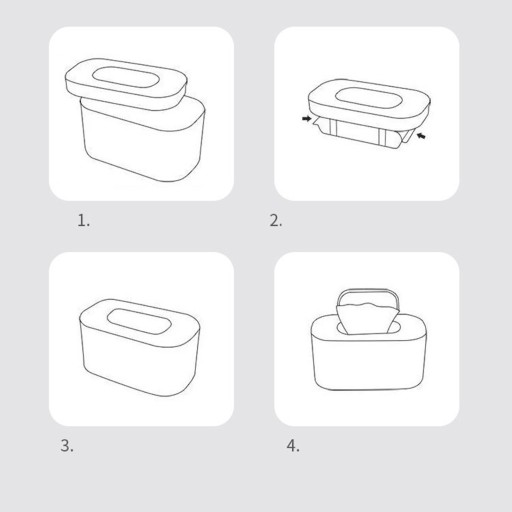 1.

2.

3.

4.