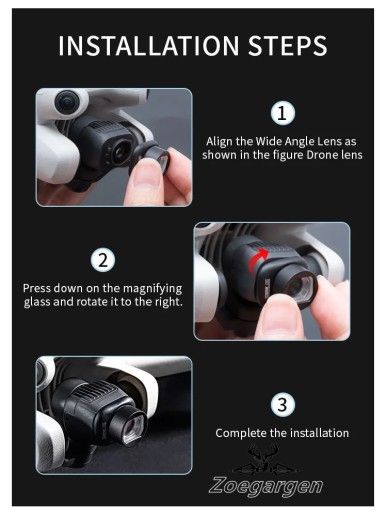 INSTALLATION STEPS

1

Align the Wide Angle Lens as shown in the figure Drone lens

2

Press down on the magnifying glass and rotate it to the right.

3

Complete the installation

Zoegargen