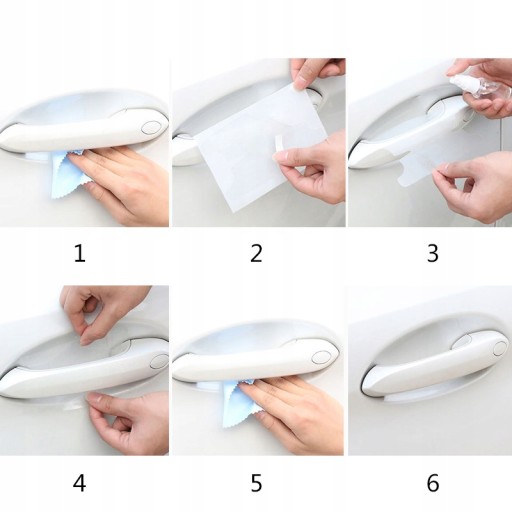 1

2

3

4

5

6