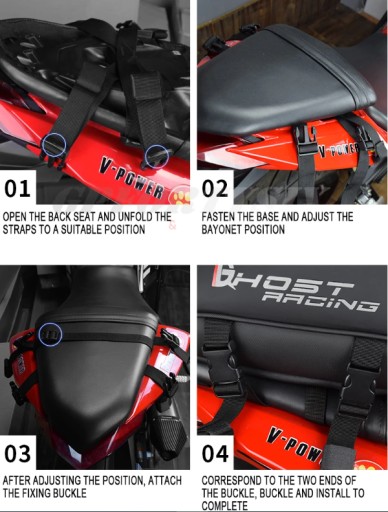 V-POWER

01

OPEN THE BACK SEAT AND UNFOLD THE STRAPS TO A SUITABLE POSITION

V-POWER

02

FASTEN THE BASE AND ADJUST THE BAYONET POSITION

03

AFTER ADJUSTING THE POSITION, ATTACH THE FIXING BUCKLE

GHOST RACING

V-POW

04

CORRESPOND TO THE TWO ENDS OF THE BUCKLE, BUCKLE AND INSTALL TO COMPLETE