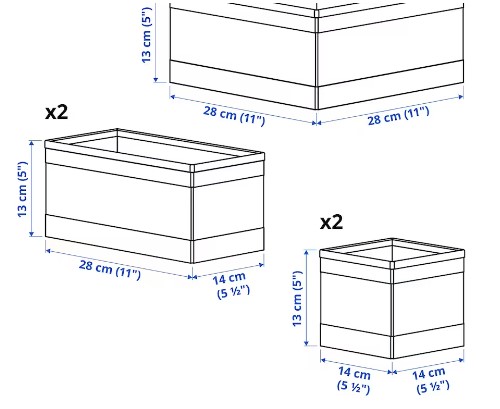 13 cm (5")

28 cm (11")

28 cm (11")

x2

13 cm (5")

28 cm (11")

14 cm (5 ½")

x2

13 cm (5")

14 cm (5 ½")

14 cm (5 ½")