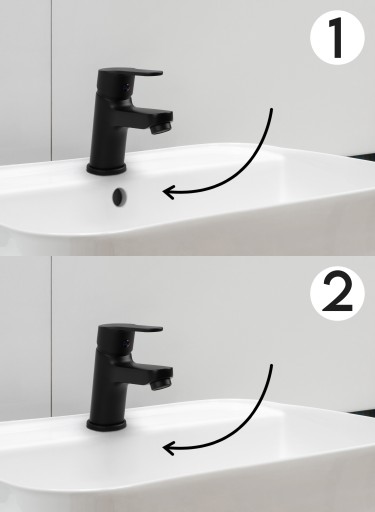 1

2