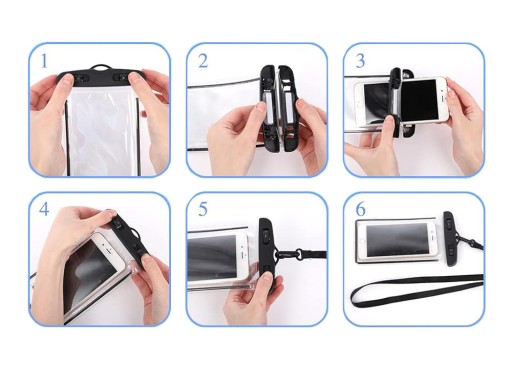 1

2

3

4

5

6