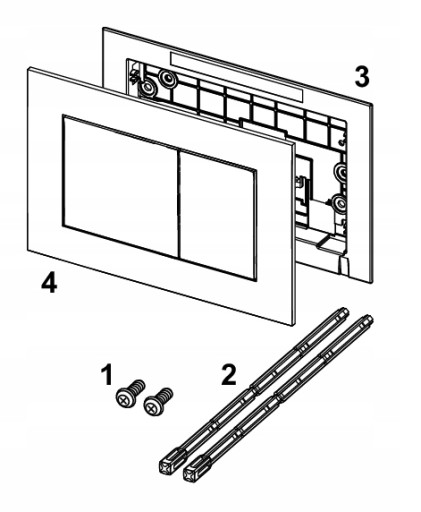 3

4

1

2