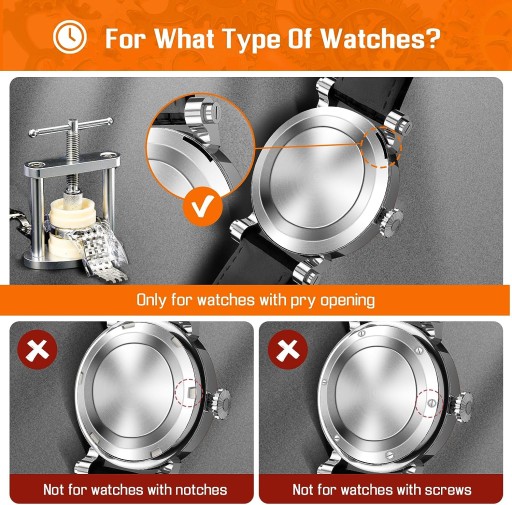 For What Type Of Watches?

Only for watches with pry opening

Not for watches with notches

Not for watches with screws