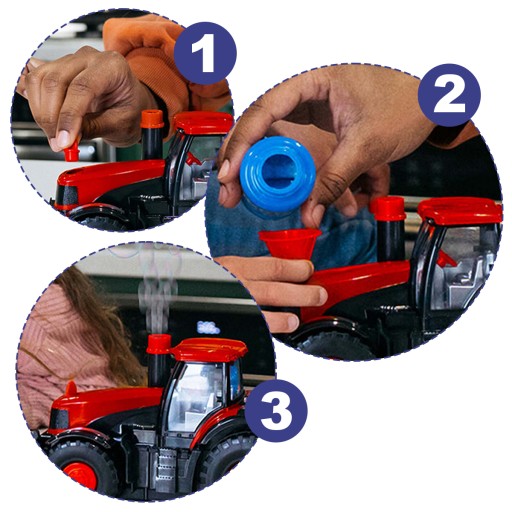 1

2

3