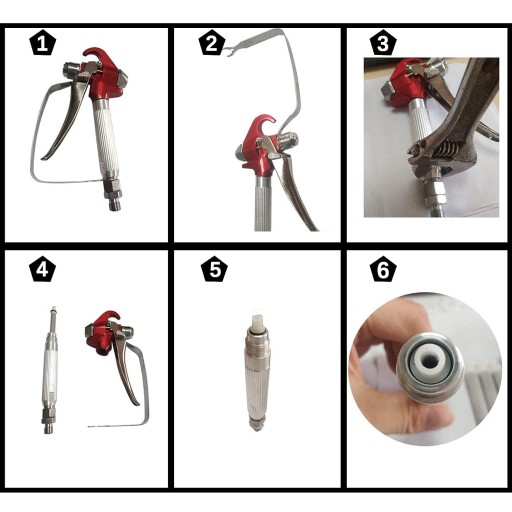 1

2

3

4

5

6