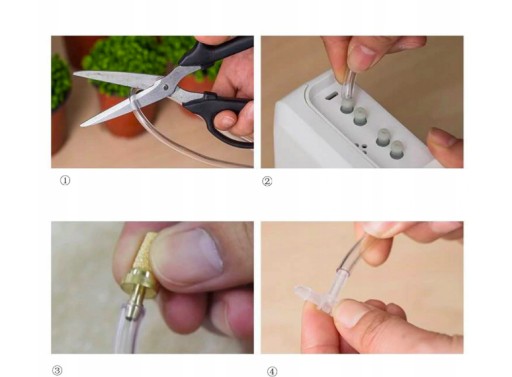 ①

②

③

④