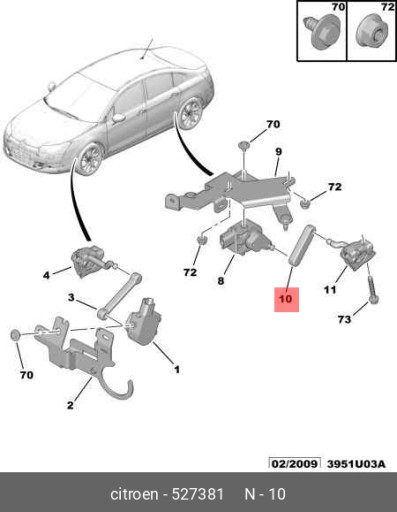 70
72

70
9
72
72
8
10
11
73
4
3
1
70
2

02/2009 3951U03A

citroen - 527381 N - 10