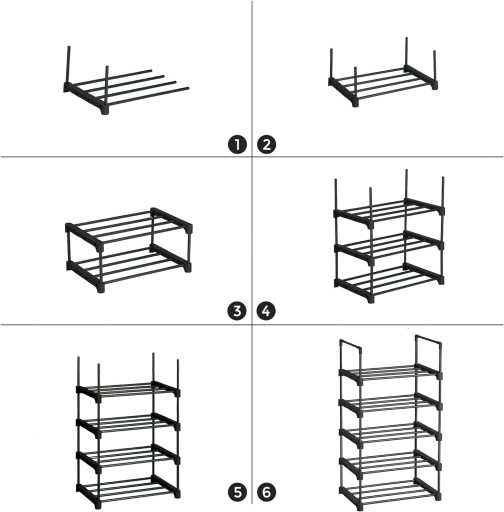 1
2
3
4
5
6