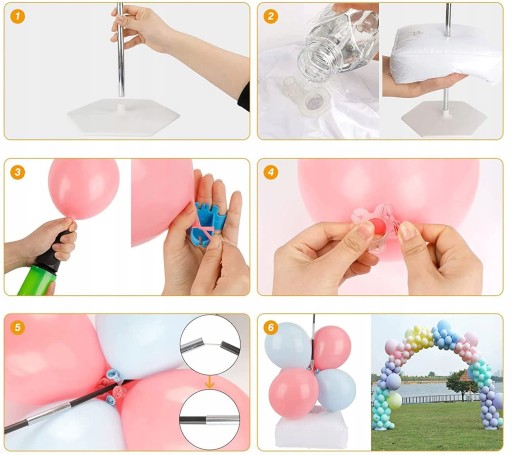 1

2

3

4

5

6