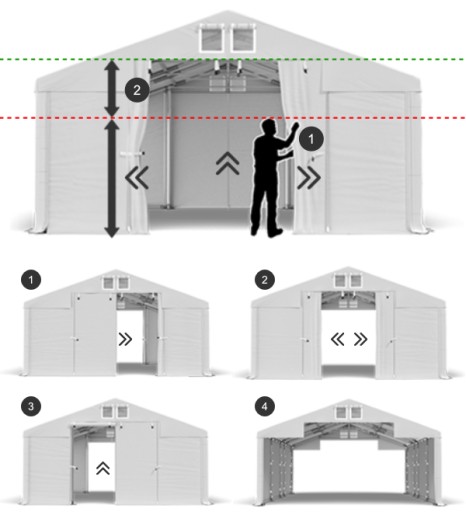 2
1
1
2
3
4