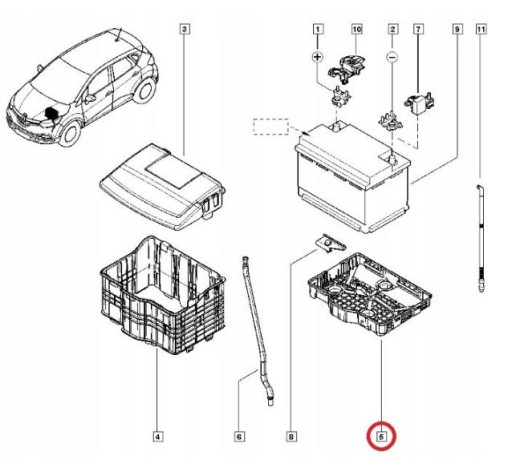 3
1
10
2
7
9
11
+
−
4
6
8
5