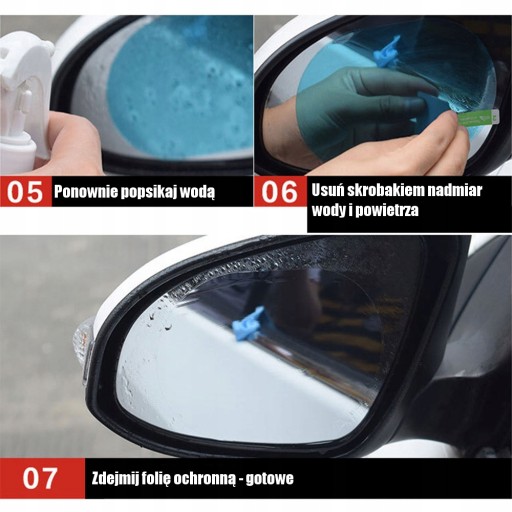 05 Ponownie popsikaj wodą

06 Usuń skrobakiem nadmiar wody i powietrza

07 Zdejmij folię ochronną - gotowe