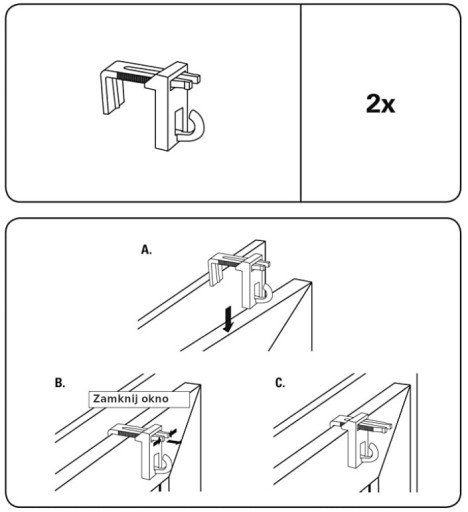 2x

A.

B.

Zamknij okno

C.