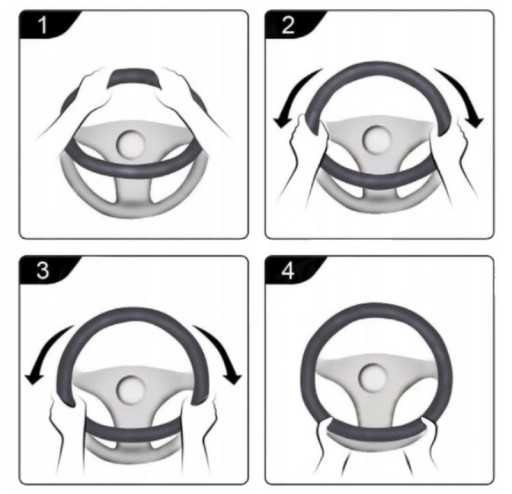 1

2

3

4