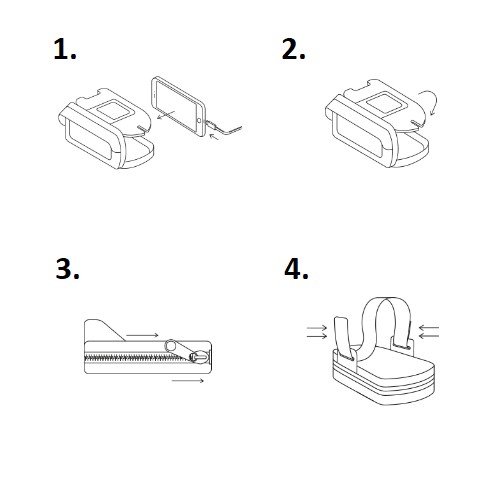 1.

2.

3.

4.