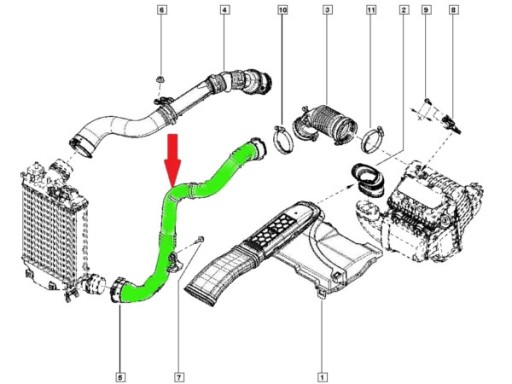 6
4
10
3
11
2
9
8
5
7
1