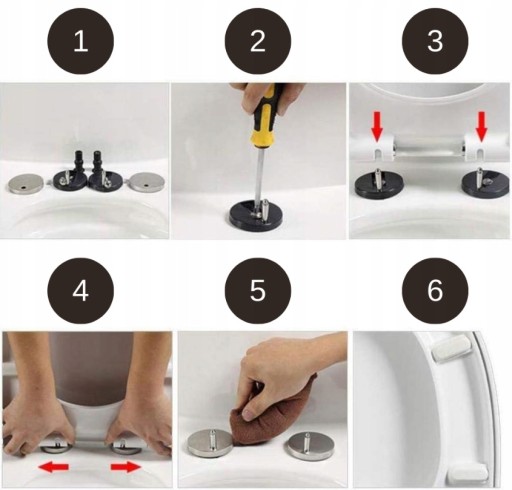 1

2

3

4

5

6