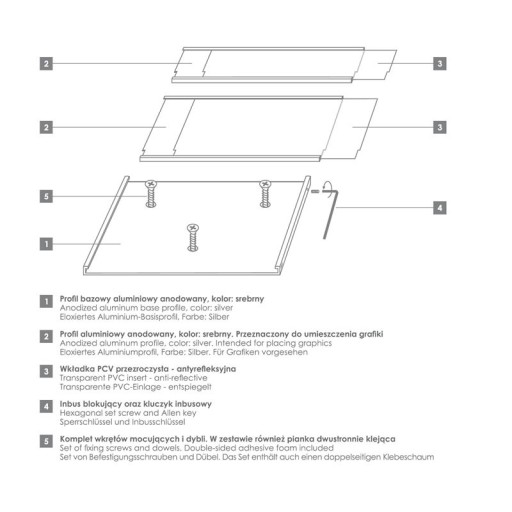 2

3

2

3

5

4

1

1 Profil bazowy aluminiowy anodowany, kolor: srebrny
Anodized aluminum base profile, color: silver
Eloxiertes Aluminium-Basisprofil, Farbe: Silber

2 Profil aluminiowy anodowany, kolor: srebrny. Przeznaczony do umieszczenia grafiki
Anodized aluminum profile, color: silver. Intended for placing graphics
Eloxiertes Aluminiumprofil, Farbe: Silber. Für Grafiken vorgesehen

3 Wkładka PCV przezroczysta - antyrefleksyjna
Transparent PVC insert - anti-reflective
Transparente PVC-Einlage - entspiegelt

4 Inbus blokujący oraz kluczyk inbusowy
Hexagonal set screw and Allen key
Sperrschlüssel und Inbusschlüssel

5 Komplet wkrętów mocujących i dybli. W zestawie również pianka dwustronnie klejąca
Set of fixing screws and dowels. Double-sided adhesive foam included
Set von Befestigungsschrauben und Dübel. Das Set enthält auch einen doppelseitigen Klebeschaum