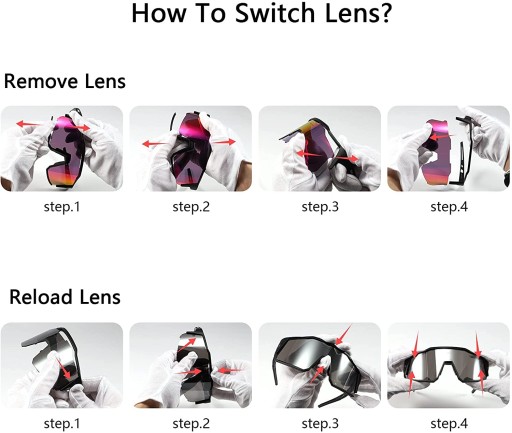 How To Switch Lens?

Remove Lens

step.1

step.2

step.3

step.4

Reload Lens

step.1

step.2

step.3

step.4