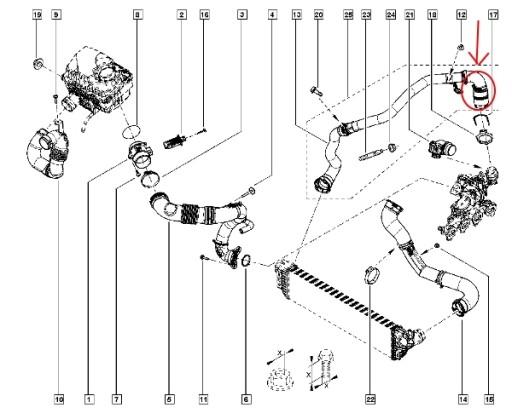 19 9 8 2 16 3 4 13 20 25 23 24 21 18 12 17

X
X
X

10 1 7 5 11 6 22 14 15