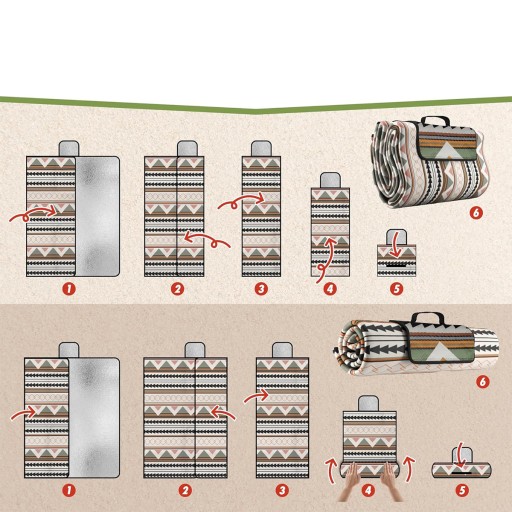 1
2
3
4
5
6

1
2
3
4
5
6