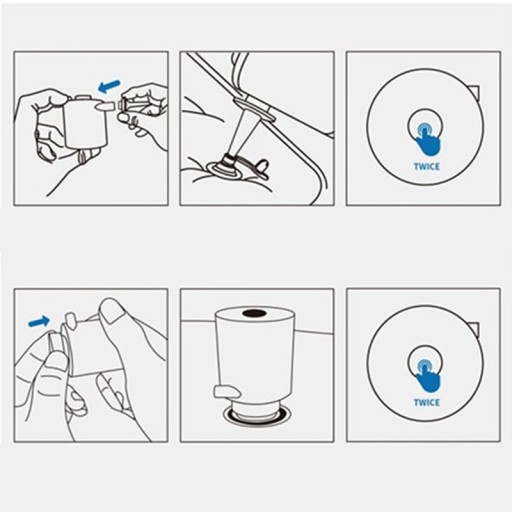 TWICE

TWICE