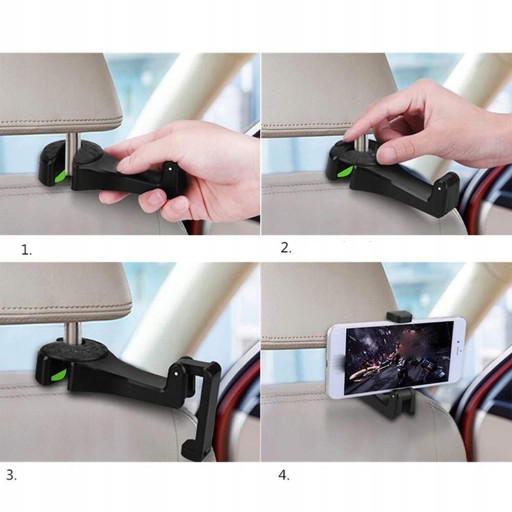 1.

2.

3.

4.