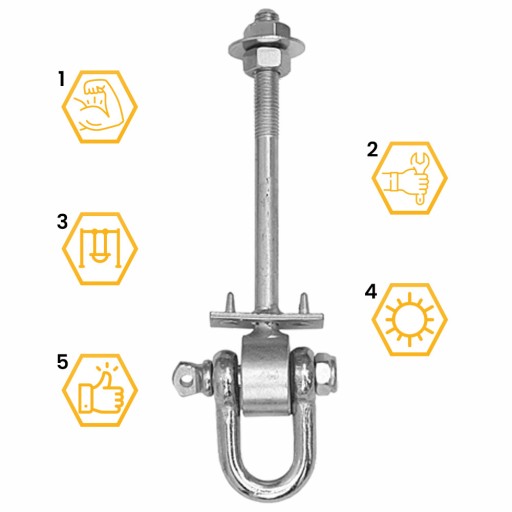 1

2

3

4

5