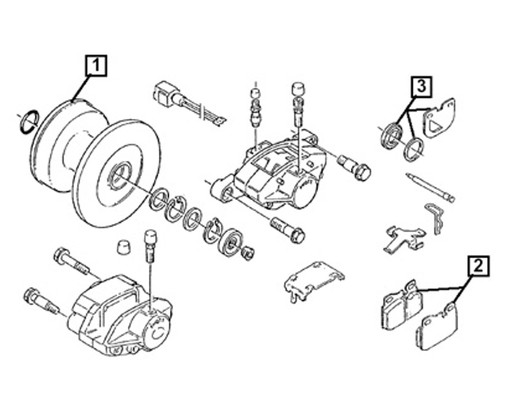 1

3

2