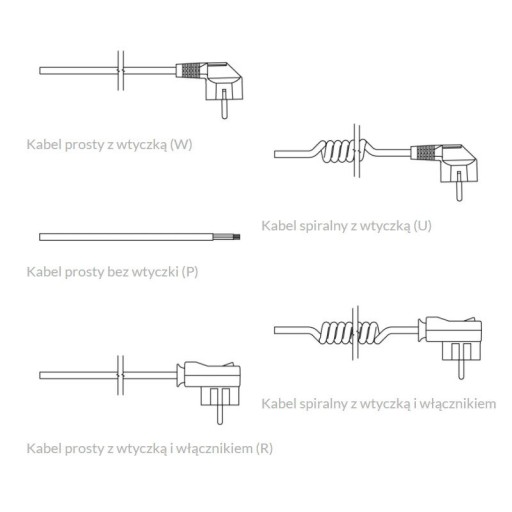 Kabel prosty z wtyczką (W)

Kabel spiralny z wtyczką (U)

Kabel prosty bez wtyczki (P)

Kabel spiralny z wtyczką i włącznikiem

Kabel prosty z wtyczką i włącznikiem (R)