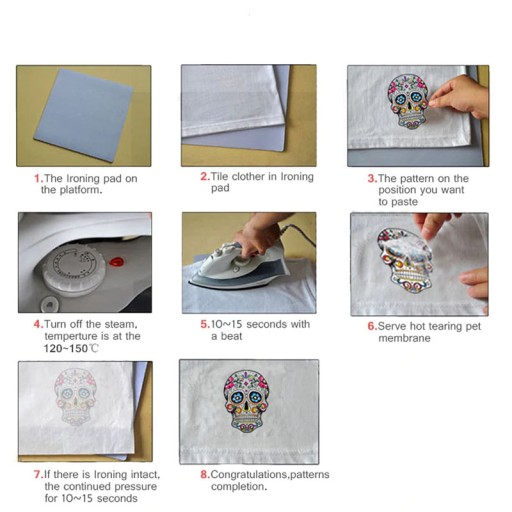 1.The Ironing pad on the platform.

2.Tile clother in Ironing pad

3.The pattern on the position you want to paste

4.Turn off the steam, temperture is at the 120~150℃

5.10~15 seconds with a beat

6.Serve hot tearing pet membrane

7.If there is Ironing intact, the continued pressure for 10~15 seconds

8.Congratulations,patterns completion.