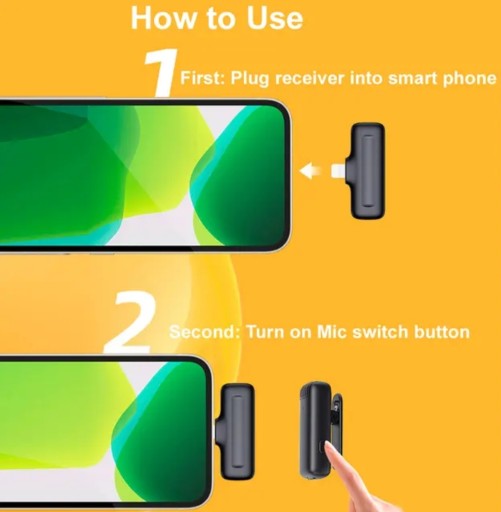 How to Use

1 First: Plug receiver into smart phone

2 Second: Turn on Mic switch button